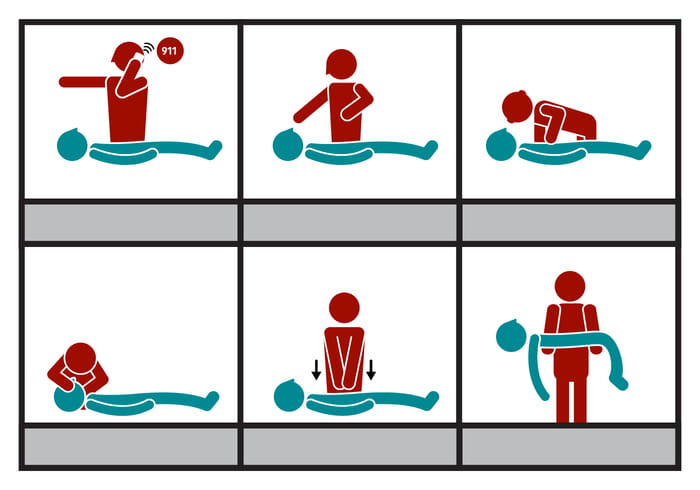 911